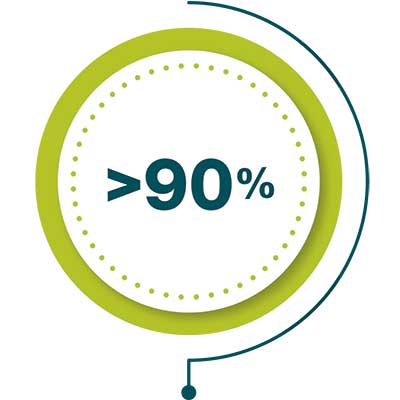 >90%