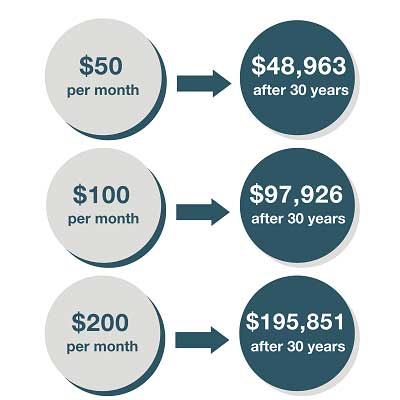 \$50
per month

\$48,963
after 30 years

\$100
per month

\$97,926
after 30 years

\$200
per month

\$195,851
after 30 years